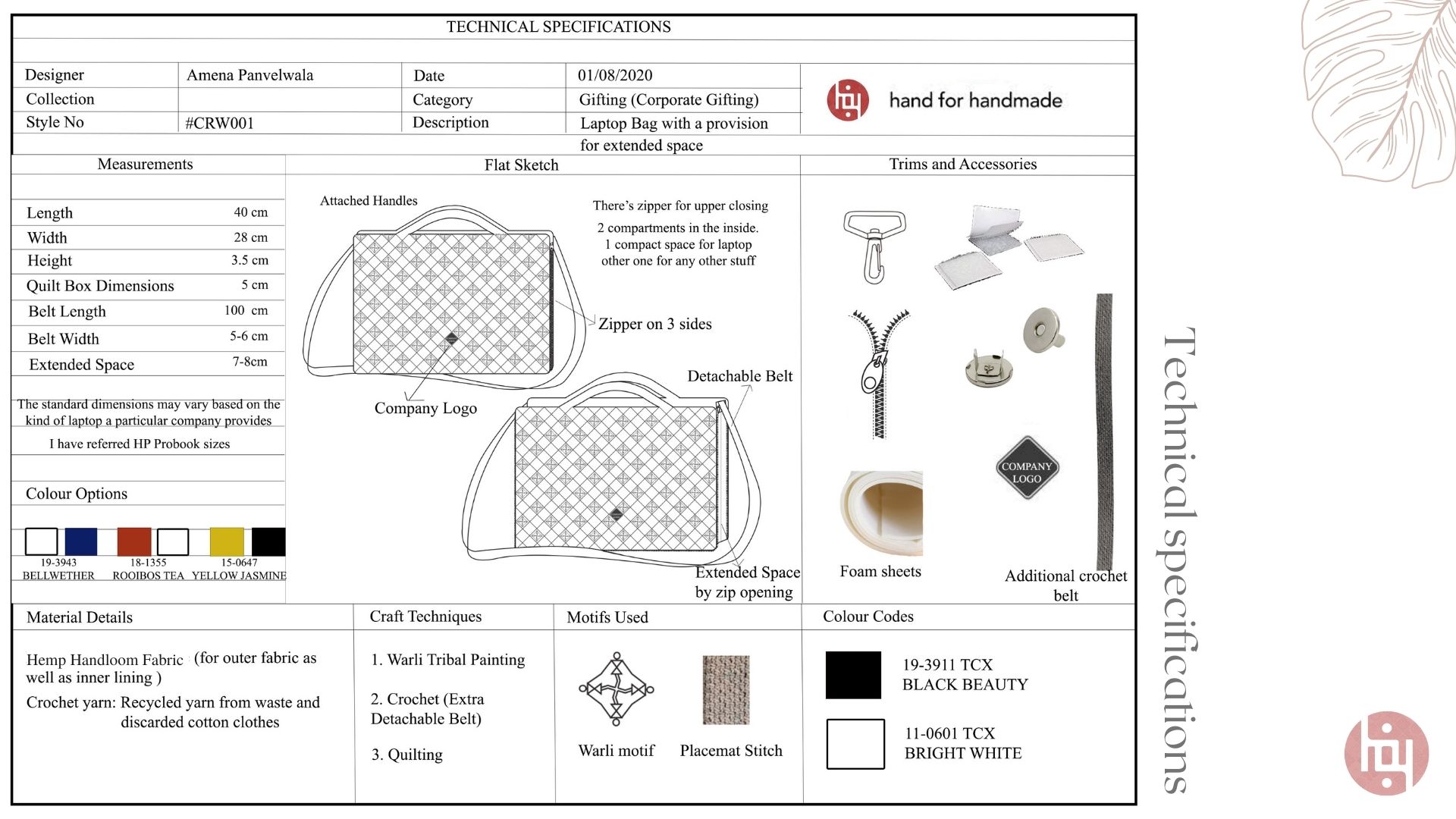 TECHNICAL SPECIFICATIONS

| Designer | Amena Panvelwala | Date | 01/08/2020 |
|---|---|---|---|
| Collection | | Category | Gifting (Corporate Gifting) |
| Style No | #CRW001 | Description | Laptop Bag with a provision for extended space |

hand for handmade

Measurements

| Length | 40 cm |
|---|---|
| Width | 28 cm |
| Height | 3.5 cm |
| Quilt Box Dimensions | 5 cm |
| Belt Length | 100 cm |
| Belt Width | 5-6 cm |
| Extended Space | 7-8cm |

The standard dimensions may vary based on the kind of laptop a particular company provides

I have referred HP Probook sizes

Colour Options

19-3943 BELLWETHER
18-1355 ROOIBOS TEA
15-0647 YELLOW JASMINE

Flat Sketch

Attached Handles

There's zipper for upper closing

2 compartments in the inside.
1 compact space for laptop
other one for any other stuff

Zipper on 3 sides

Company Logo

Detachable Belt

Extended Space by zip opening

Trims and Accessories

COMPANY LOGO

Foam sheets

Additional crochet belt

Material Details

Hemp Handloom Fabric (for outer fabric as well as inner lining )

Crochet yarn: Recycled yarn from waste and discarded cotton clothes

Craft Techniques

1. Warli Tribal Painting

2. Crochet (Extra Detachable Belt)

3. Quilting

Motifs Used

Warli motif

Placemat Stitch

Colour Codes

19-3911 TCX
BLACK BEAUTY

11-0601 TCX
BRIGHT WHITE

Technical specifications